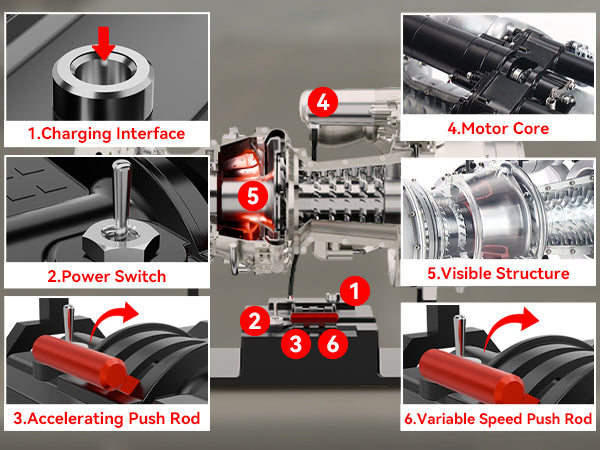 1.Charging Interface

2.Power Switch

3.Accelerating Push Rod

4

5

1

2

3

6

4.Motor Core

5.Visible Structure

6.Variable Speed Push Rod