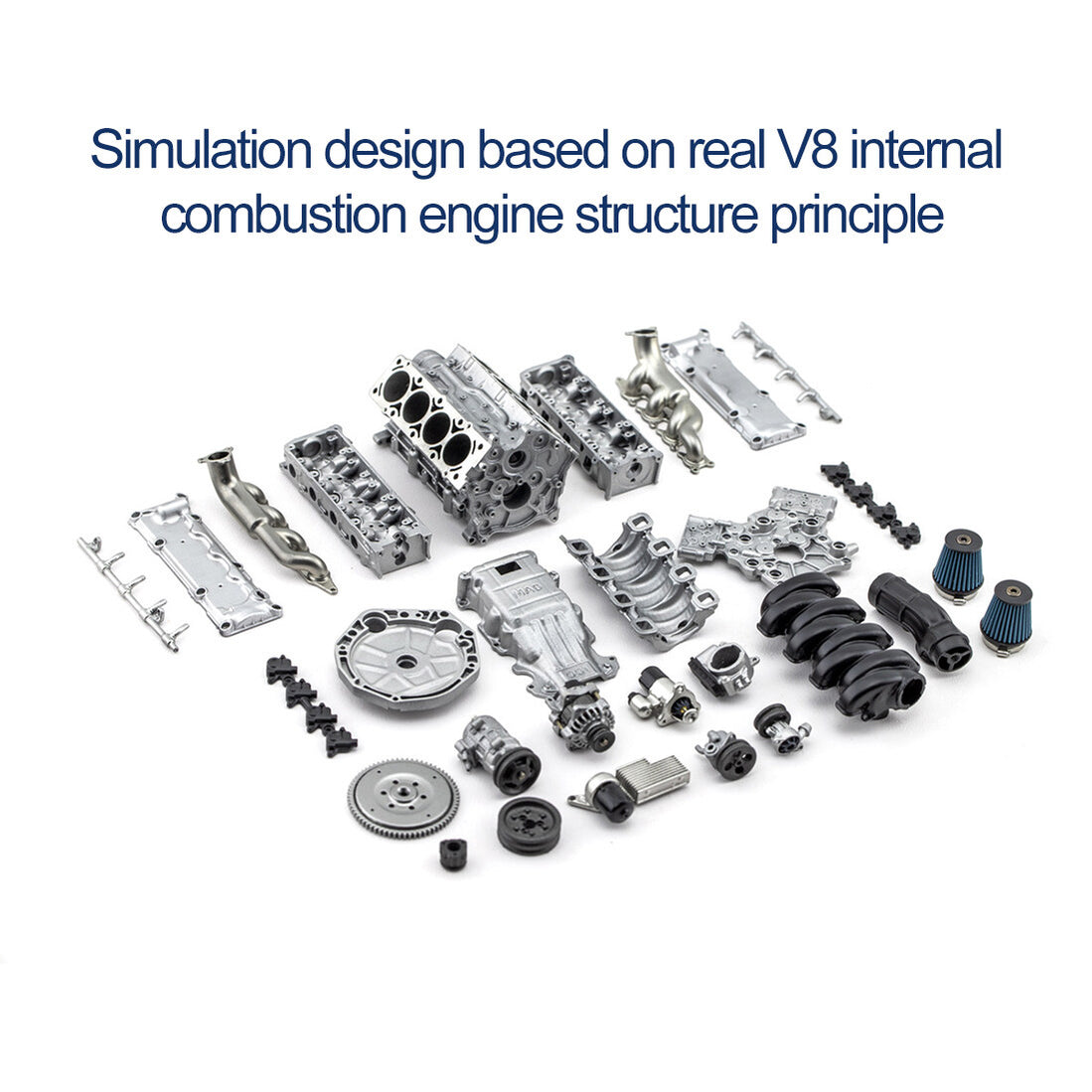 Simulation design based on real V8 internal combustion engine structure principle