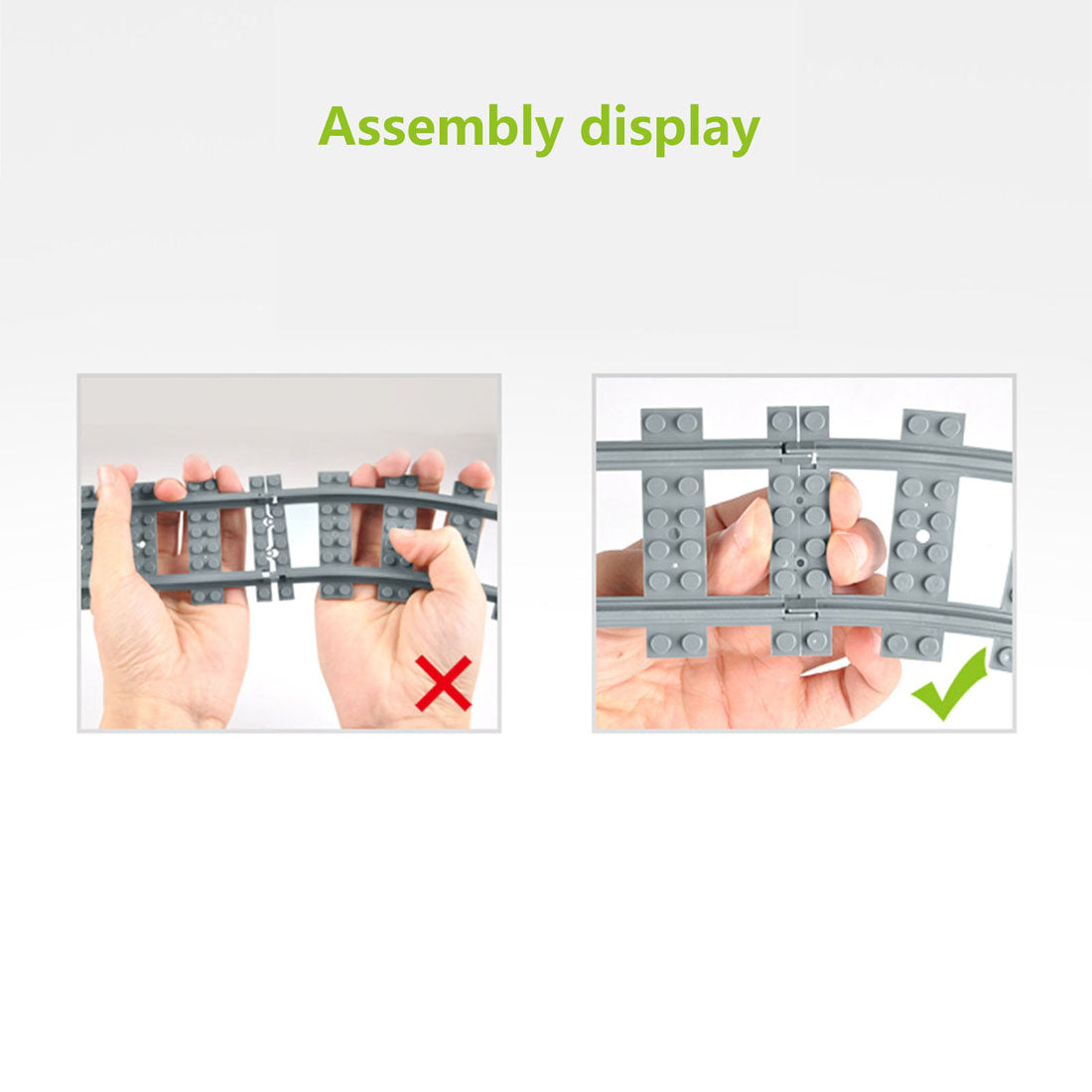 Assembly display