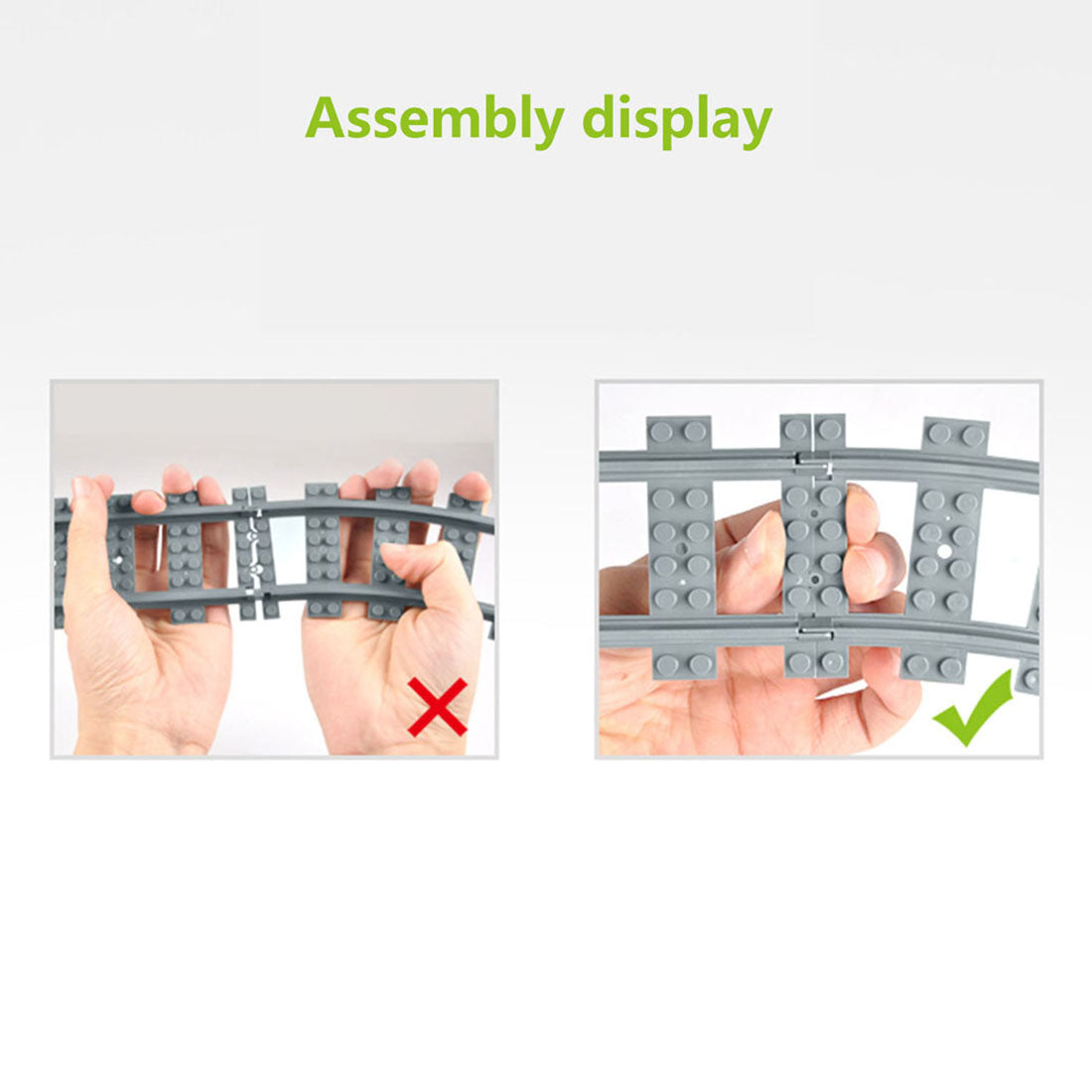 Assembly display