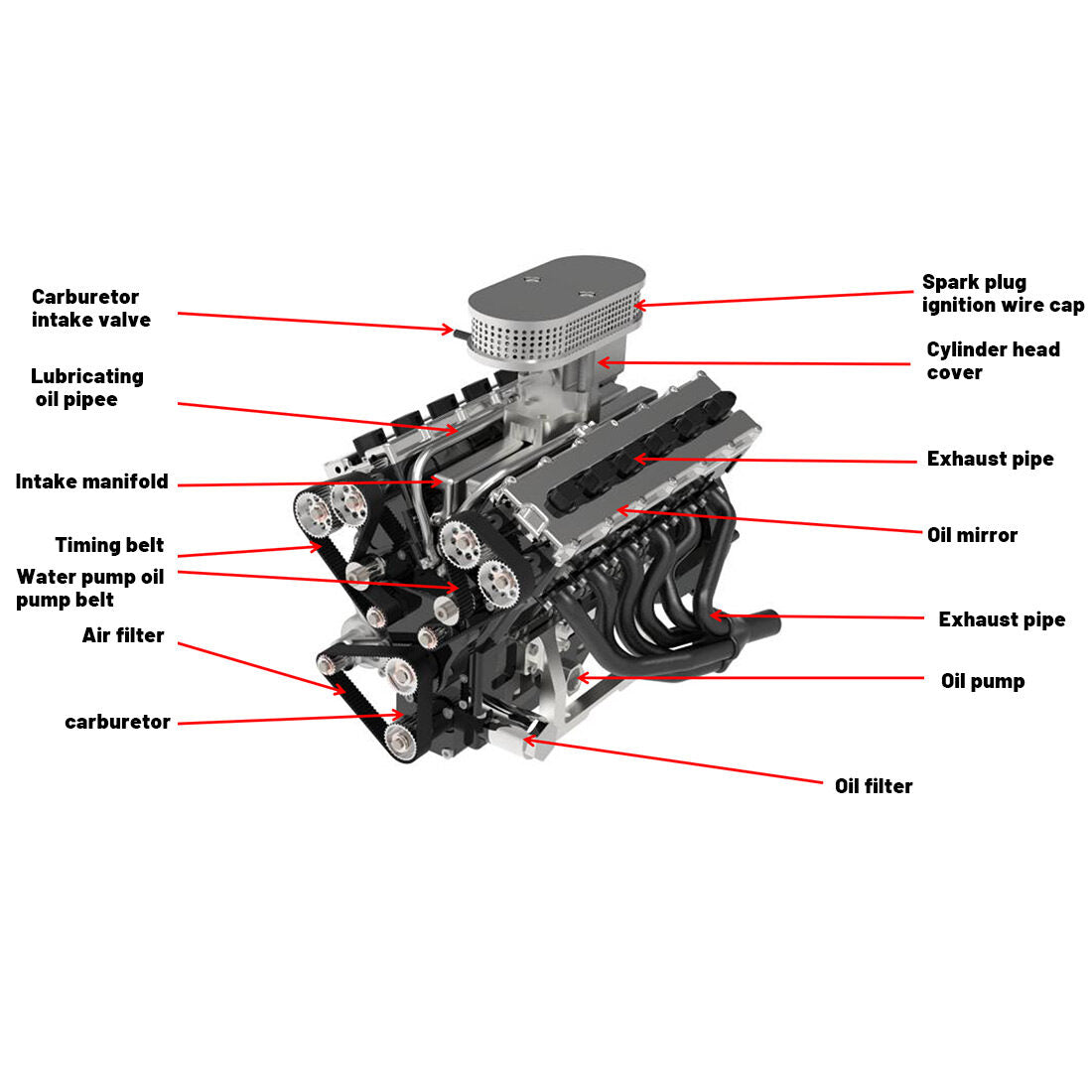 Carburetor intake valve

Lubricating oil pipee

Intake manifold

Timing belt

Water pump oil pump belt

Air filter

carburetor

Spark plug ignition wire cap

Cylinder head cover

Exhaust pipe

Oil mirror

Exhaust pipe

Oil pump

Oil filter