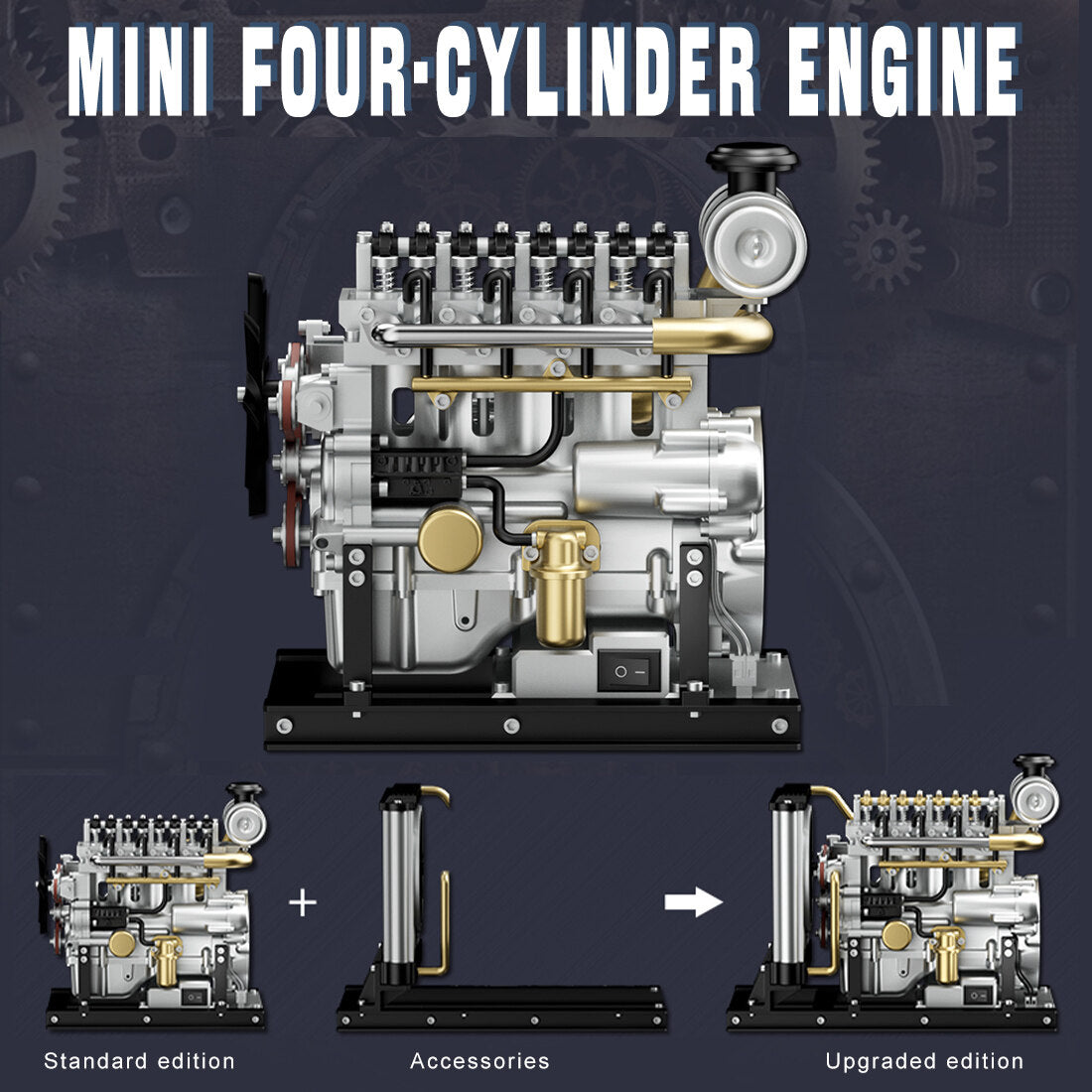 MINI FOUR-CYLINDER ENGINE

+

Standard edition

Accessories

Upgraded edition