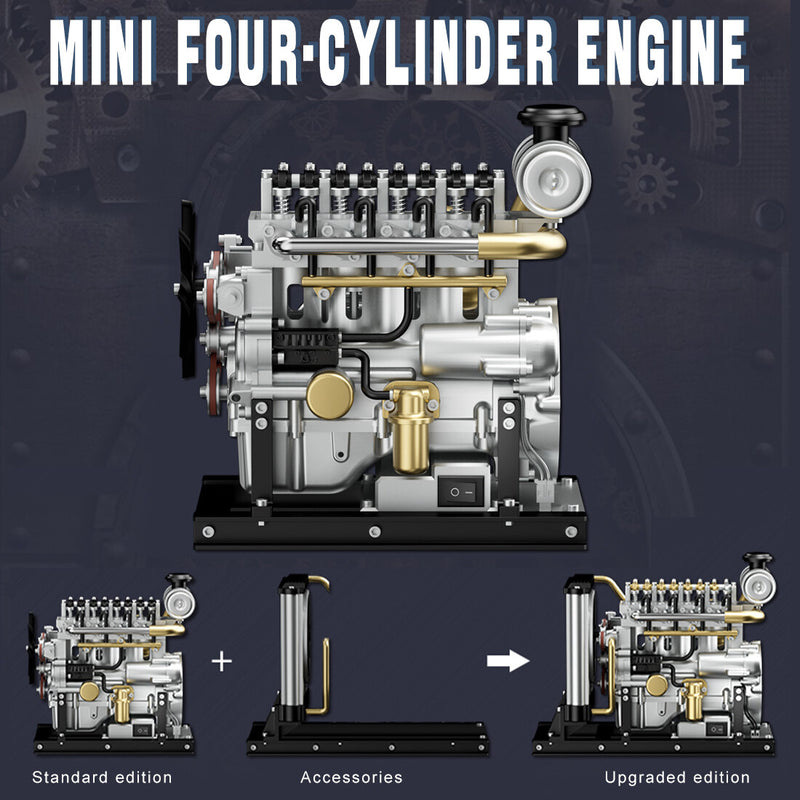 MINI FOUR-CYLINDER ENGINE

+

Standard edition

Accessories

Upgraded edition