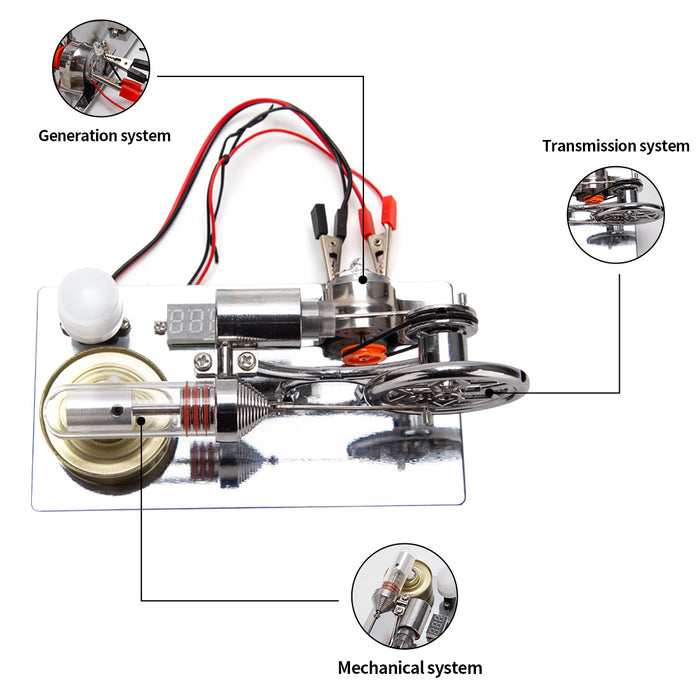 Generation system

Transmission system

Mechanical system