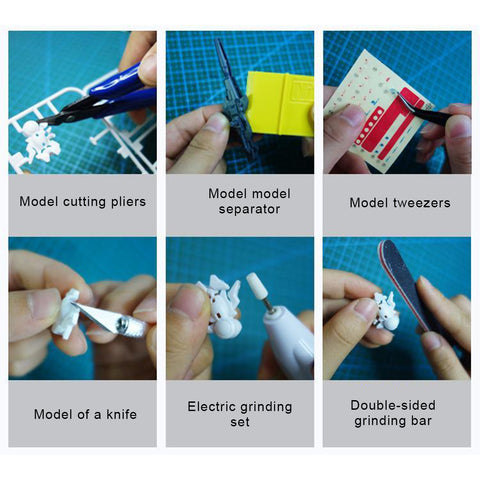 Model cutting pliers

Model model separator

Model tweezers

Model of a knife

Electric grinding set

Double-sided grinding bar