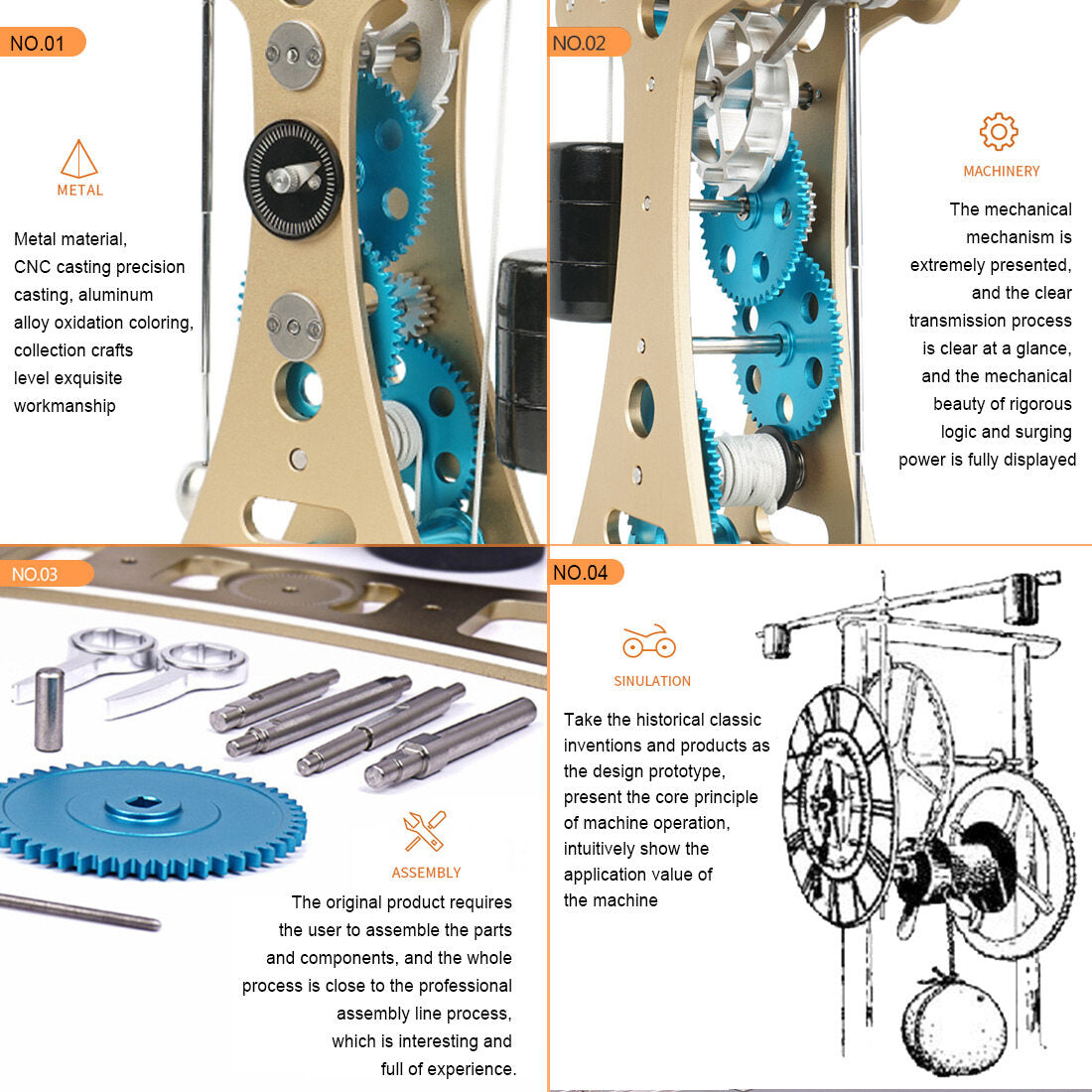 NO.01

METAL

Metal material, CNC casting precision casting, aluminum alloy oxidation coloring, collection crafts level exquisite workmanship

NO.02

MACHINERY

The mechanical mechanism is extremely presented, and the clear transmission process is clear at a glance, and the mechanical beauty of rigorous logic and surging power is fully displayed

NO.03

ASSEMBLY

The original product requires the user to assemble the parts and components, and the whole process is close to the professional assembly line process, which is interesting and full of experience.

NO.04

SINULATION

Take the historical classic inventions and products as the design prototype, present the core principle of machine operation, intuitively show the application value of the machine