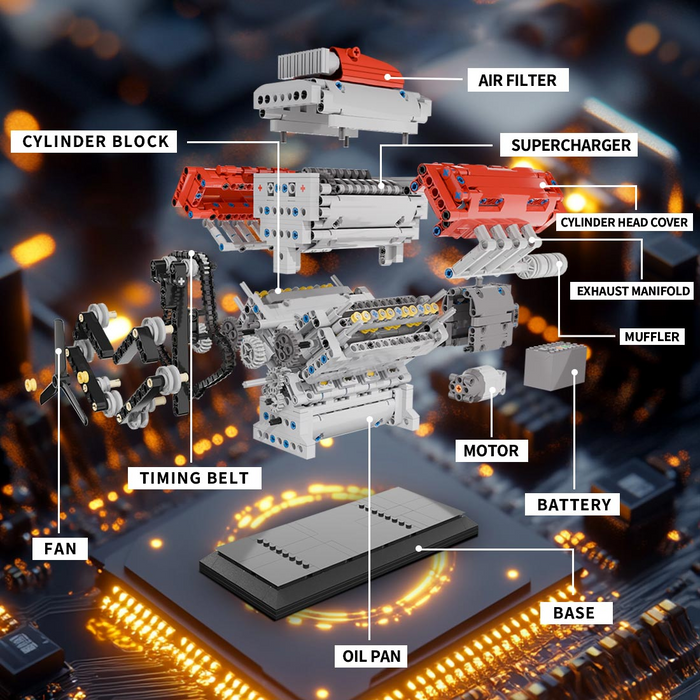 AIR FILTER
CYLINDER BLOCK
SUPERCHARGER
CYLINDER HEAD COVER
EXHAUST MANIFOLD
MUFFLER
MOTOR
TIMING BELT
BATTERY
FAN
BASE
OIL PAN