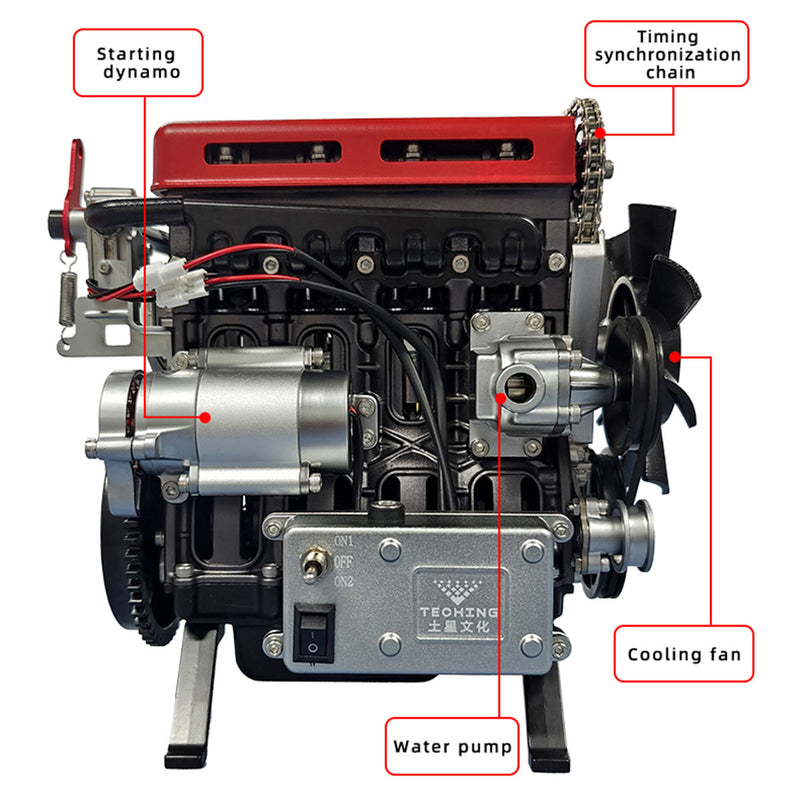 Starting dynamo

Timing synchronization chain

ON1
OFF
ON2

TECHING
土星文化

Cooling fan

Water pump