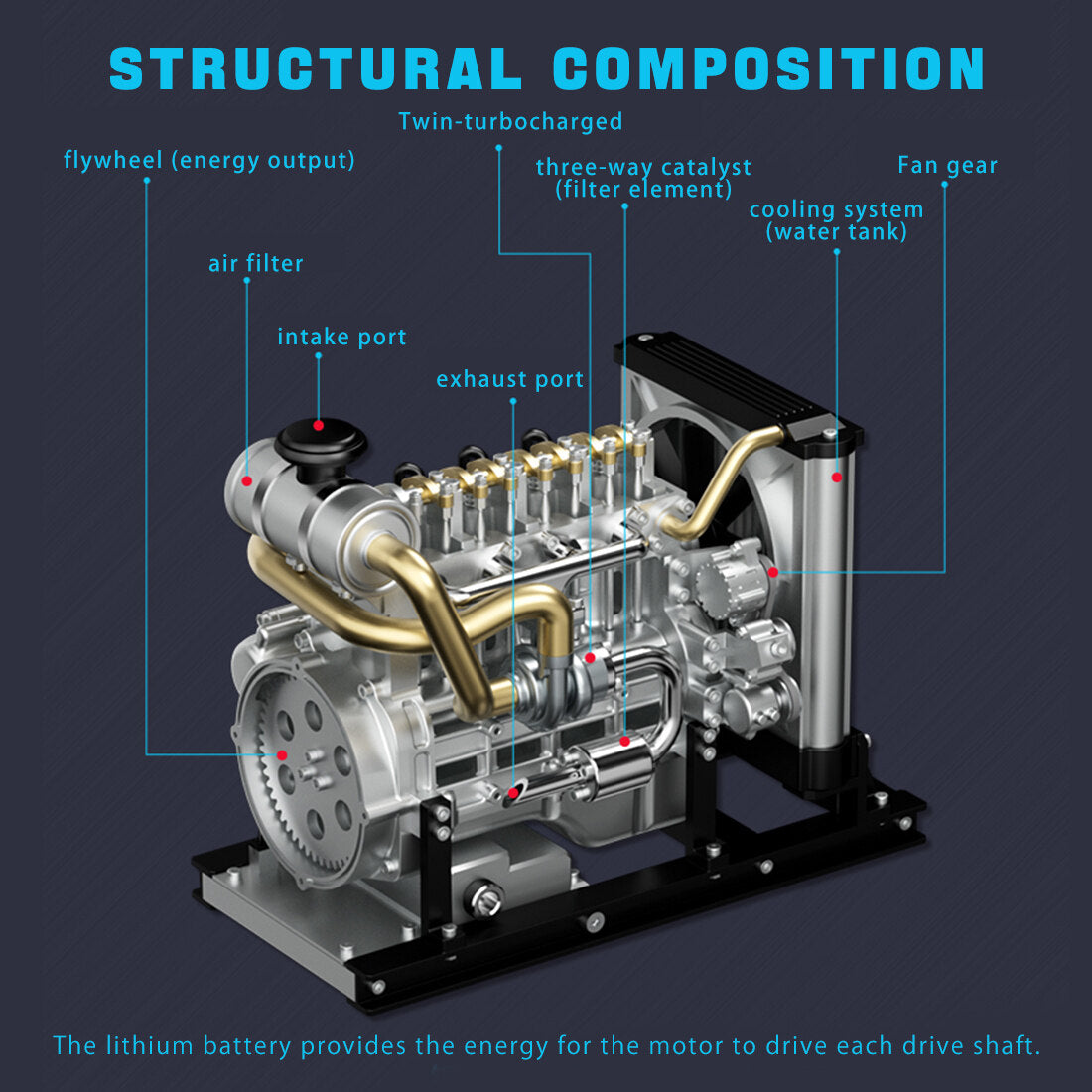 STRUCTURAL COMPOSITION

Twin-turbocharged

flywheel (energy output)

three-way catalyst (filter element)

Fan gear

cooling system (water tank)

air filter

intake port

exhaust port

The lithium battery provides the energy for the motor to drive each drive shaft.