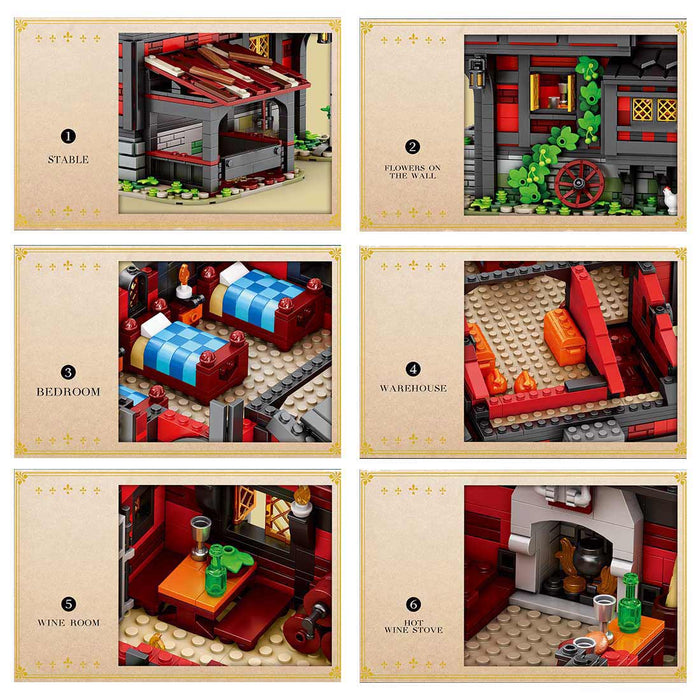 1
STABLE

2
FLOWERS ON THE WALL

3
BEDROOM

4
WAREHOUSE

5
WINE ROOM

6
HOT WINE STOVE