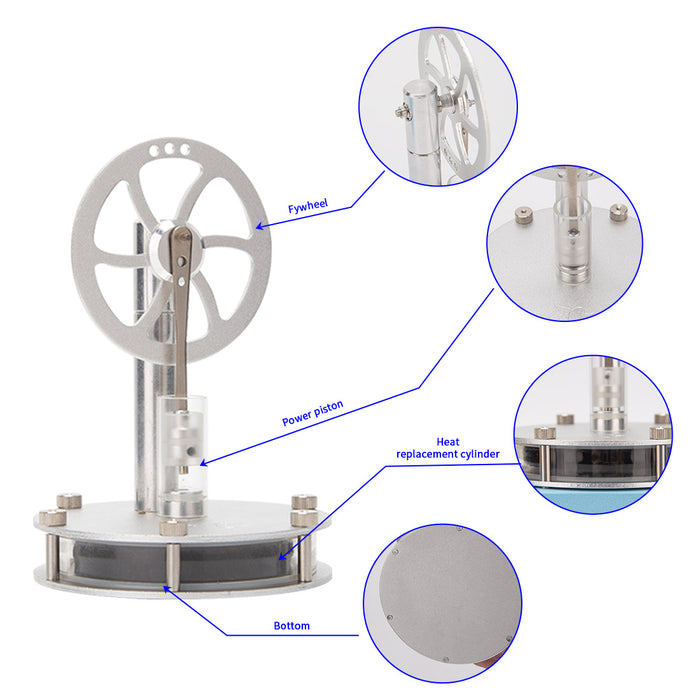 Fywheel

Power piston

Heat
replacement cylinder

Bottom