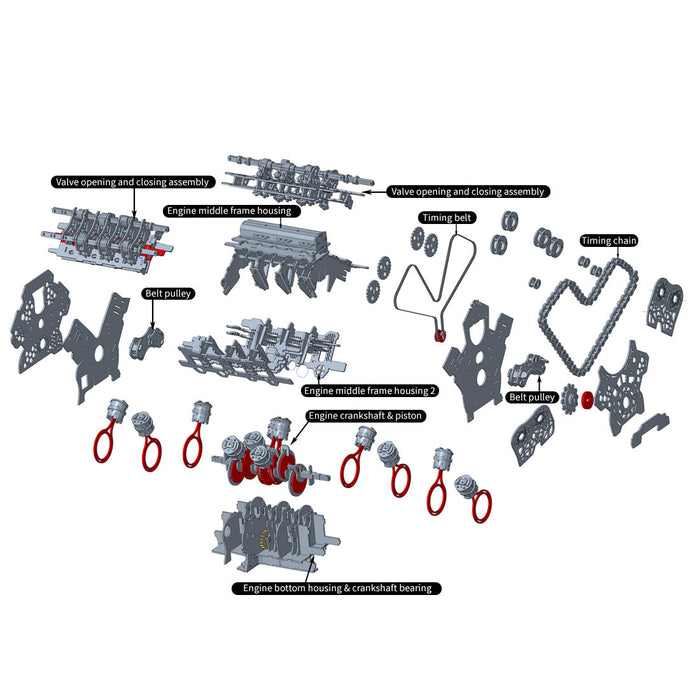 Valve opening and closing assembly

Valve opening and closing assembly

Engine middle frame housing

Timing belt

Timing chain

Belt pulley

Engine middle frame housing 2

Belt pulley

Engine crankshaft & piston

Engine bottom housing & crankshaft bearing