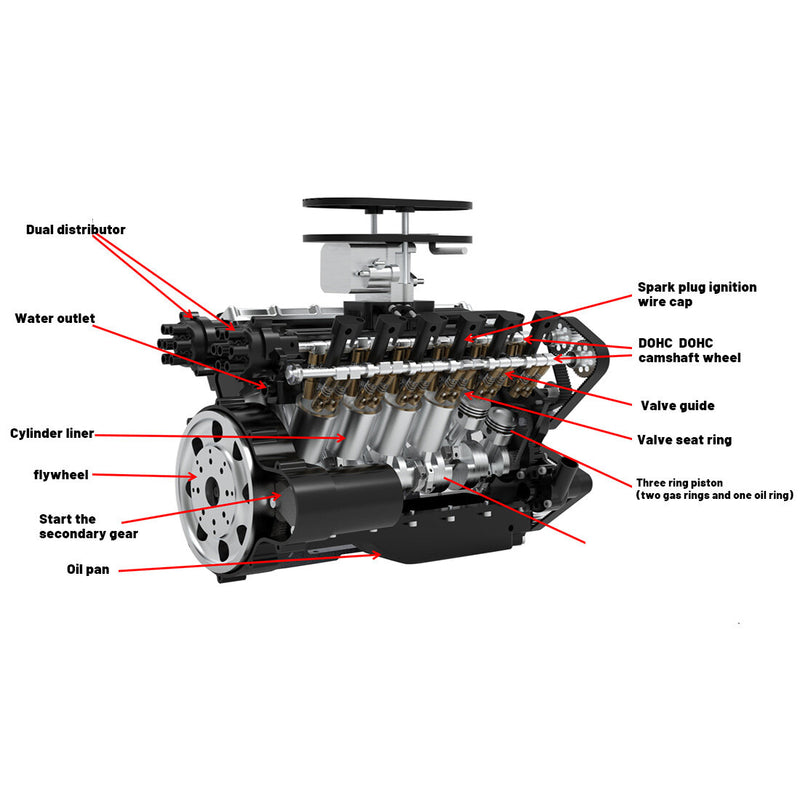 Dual distributor

Water outlet

Cylinder liner

flywheel

Start the secondary gear

Oil pan

Spark plug ignition wire cap

DOHC DOHC camshaft wheel

Valve guide

Valve seat ring

Three ring piston (two gas rings and one oil ring)