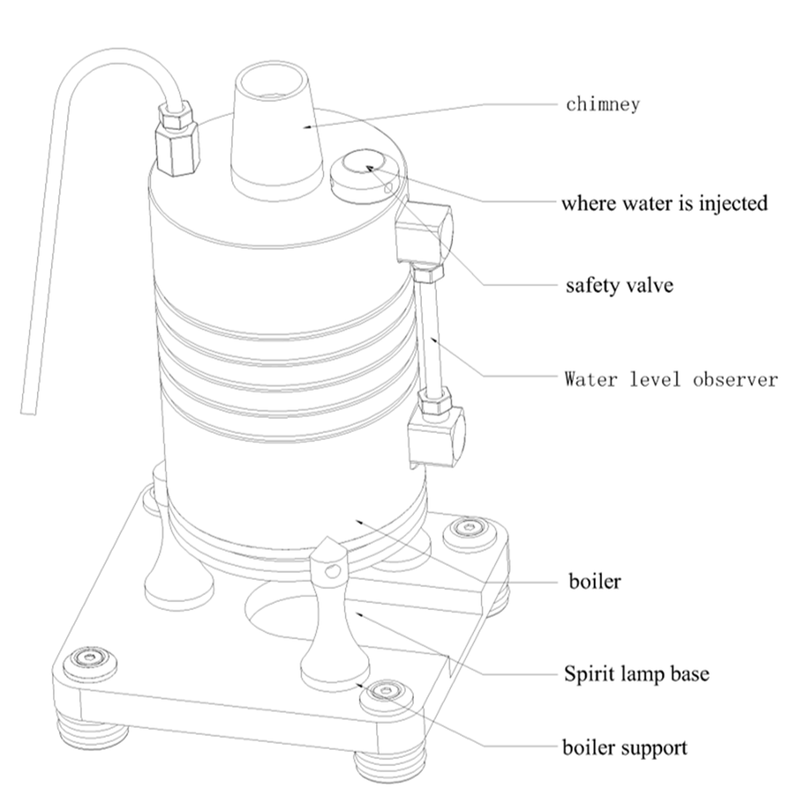 chimney

where water is injected

safety valve

Water level observer

boiler

Spirit lamp base

boiler support