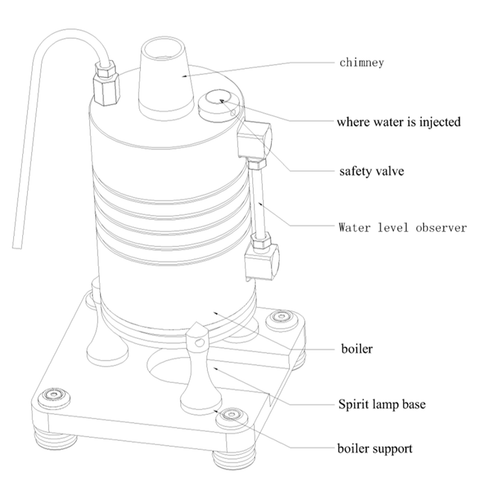 chimney

where water is injected

safety valve

Water level observer

boiler

Spirit lamp base

boiler support