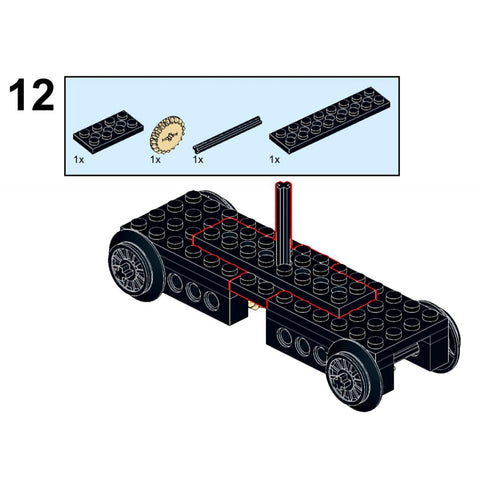 12

1x
1x
1x
1x