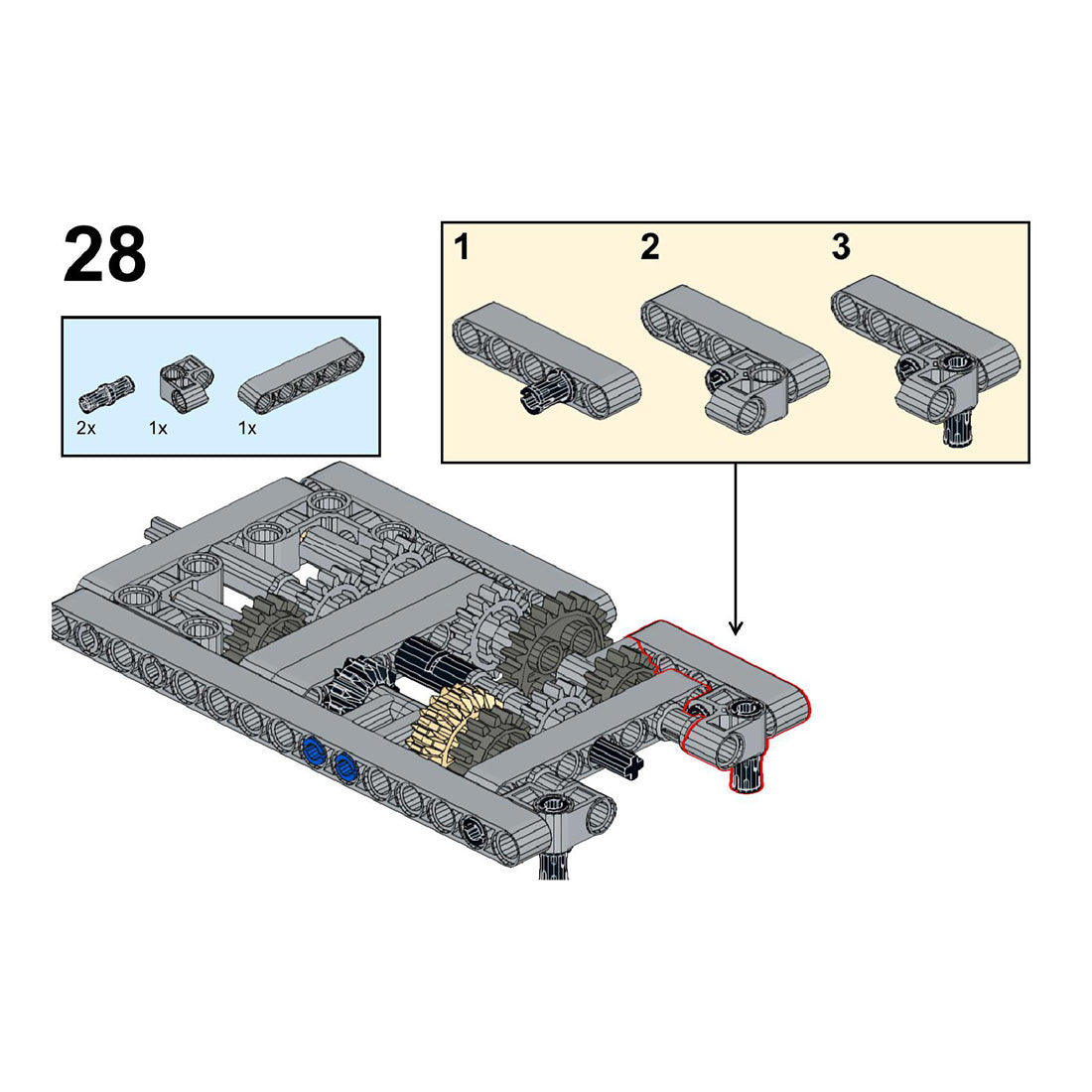 28

2x
1x
1x

1
2
3