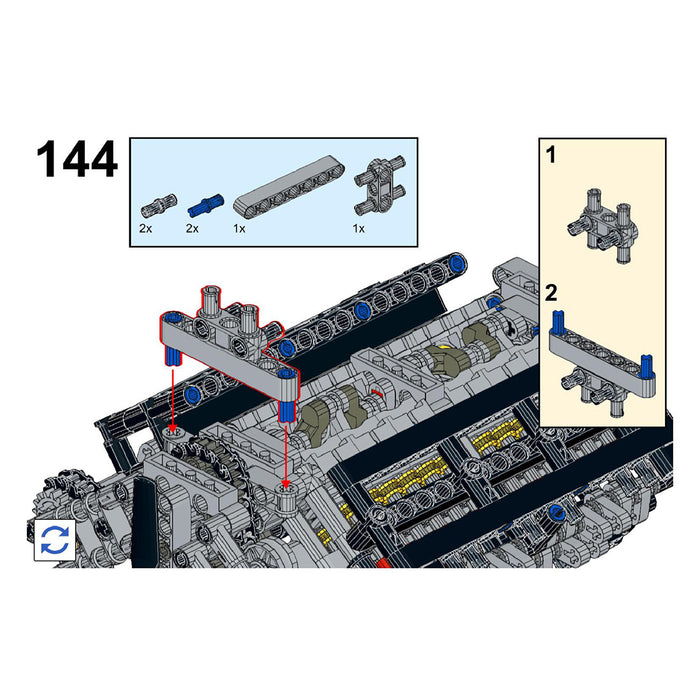 144

2x 2x 1x 1x

1

2