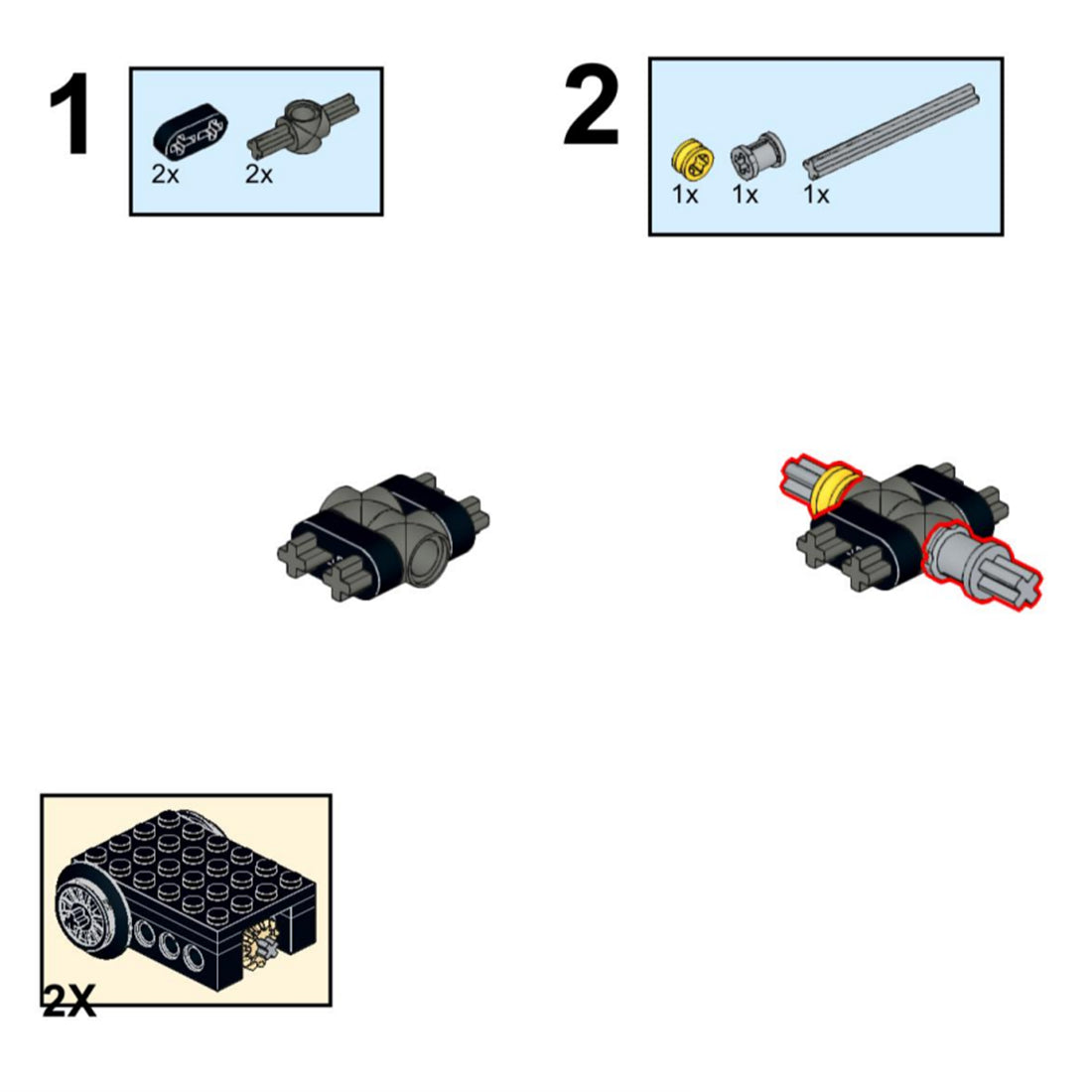 1

2x 2x

2

1x 1x 1x

2X