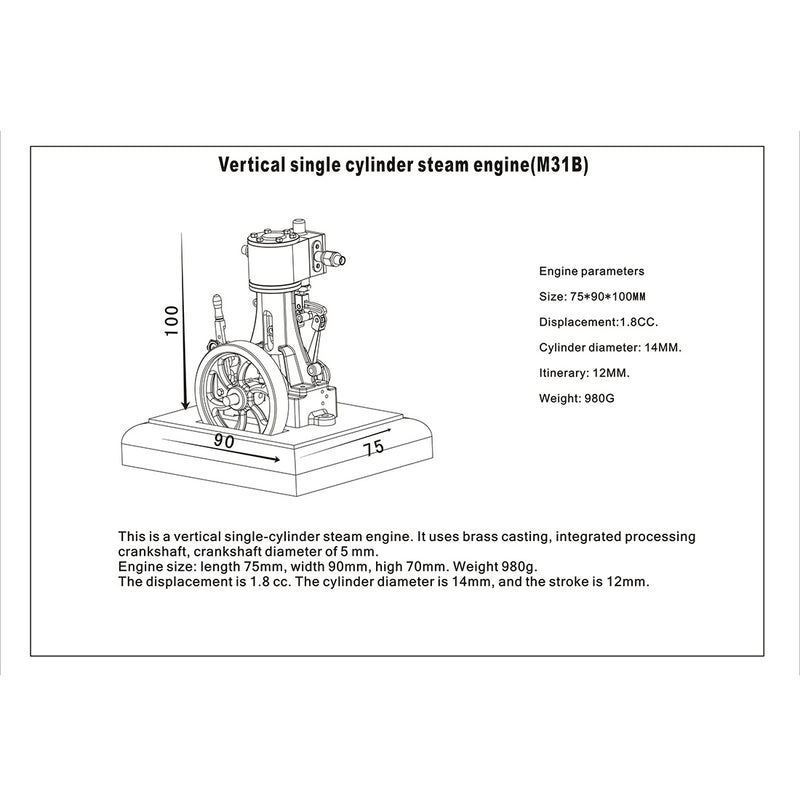 Vertical single cylinder steam engine(M31B)

100

90

75

Engine parameters

Size: 75*90*100MM

Displacement:1.8CC.

Cylinder diameter: 14MM.

Itinerary: 12MM.

Weight: 980G

This is a vertical single-cylinder steam engine. It uses brass casting, integrated processing crankshaft, crankshaft diameter of 5 mm.
Engine size: length 75mm, width 90mm, high 70mm. Weight 980g.
The displacement is 1.8 cc. The cylinder diameter is 14mm, and the stroke is 12mm.